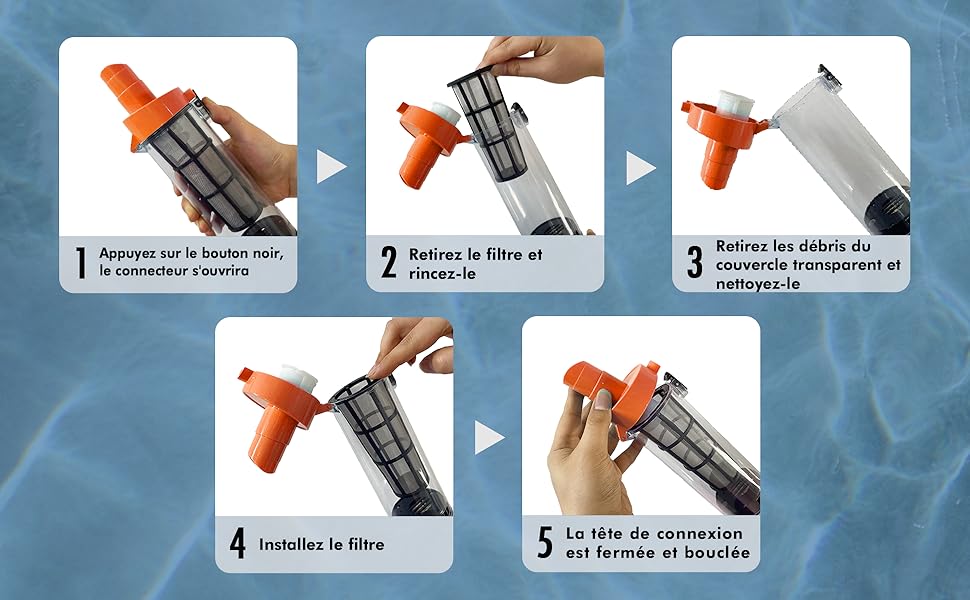 1 Appuyez sur le bouton noir, le connecteur s'ouvrira

2 Retirez le filtre et rincez-le

3 Retirez les débris du couvercle transparent et nettoyez-le

4 Installez le filtre

5 La tête de connexion est fermée et bouclée