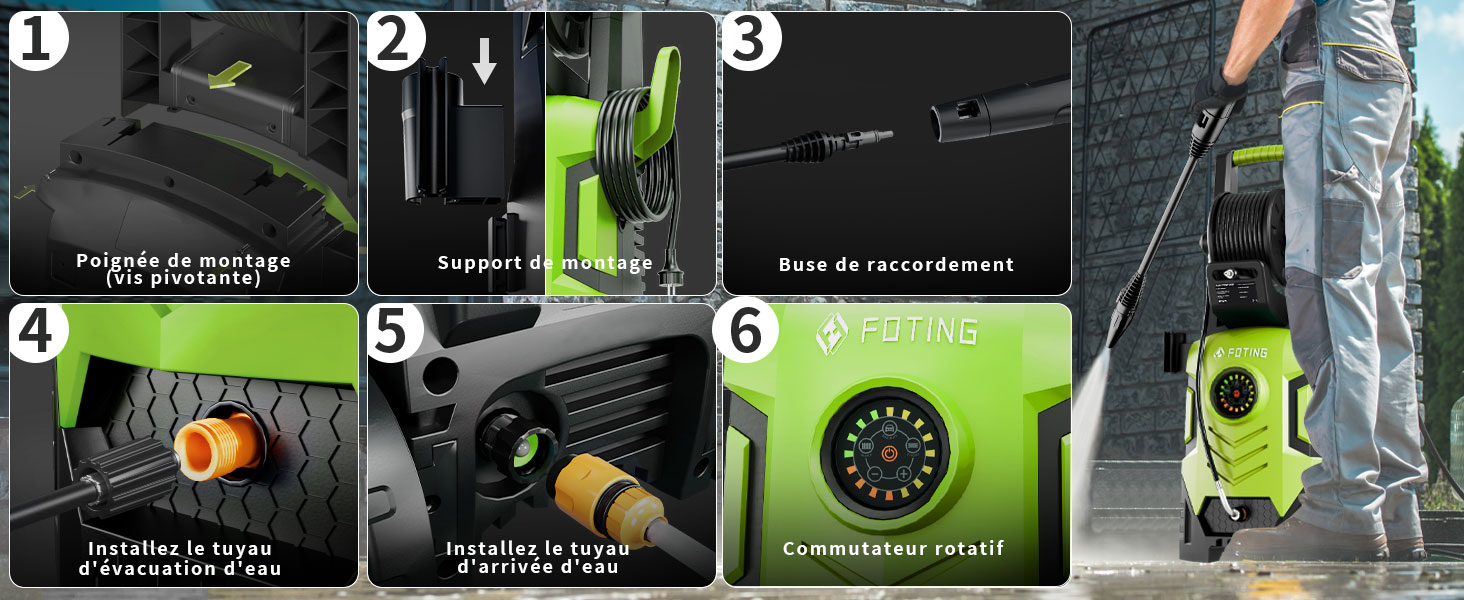 1

Poignée de montage (vis pivotante)

2

Support de montage

3

Buse de raccordement

4

Installez le tuyau d'évacuation d'eau

5

Installez le tuyau d'arrivée d'eau

6

FOTING

Commutateur rotatif

FOTING